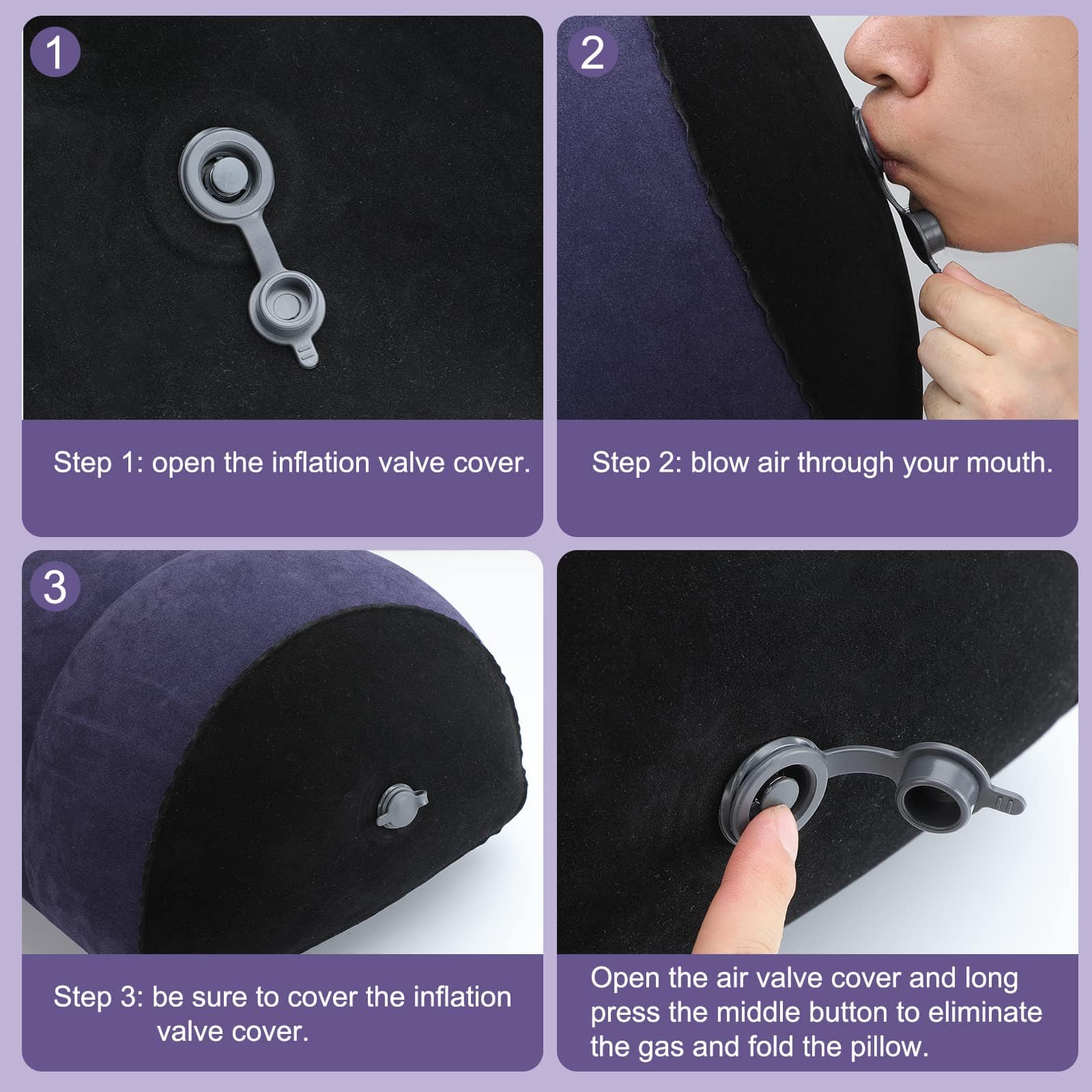 1

Step 1: open the inflation valve cover.

2

Step 2: blow air through your mouth.

3

Step 3: be sure to cover the inflation valve cover.

Open the air valve cover and long press the middle button to eliminate the gas and fold the pillow.