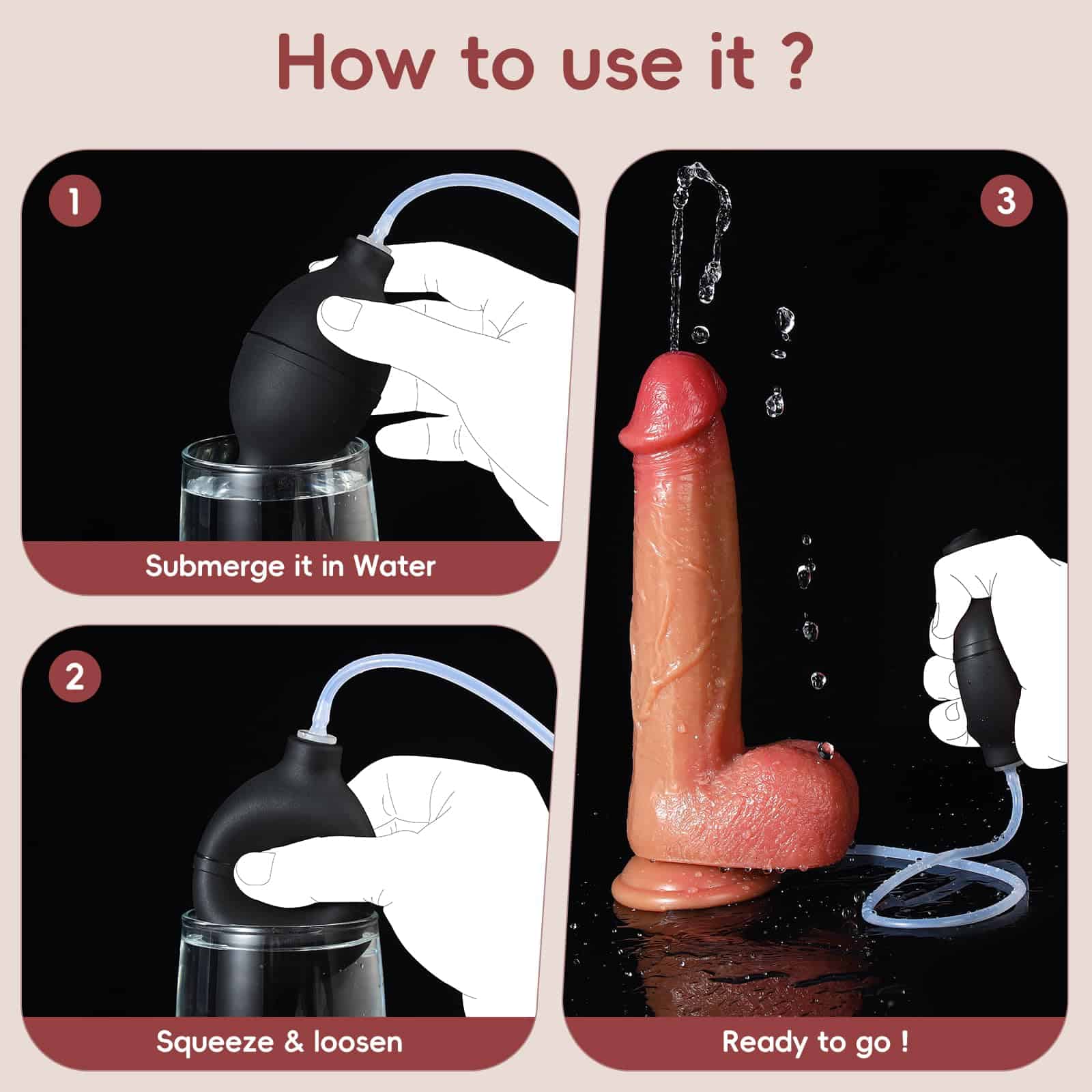 How to use it ?

1

Submerge it in Water

2

Squeeze & loosen

3

Ready to go !